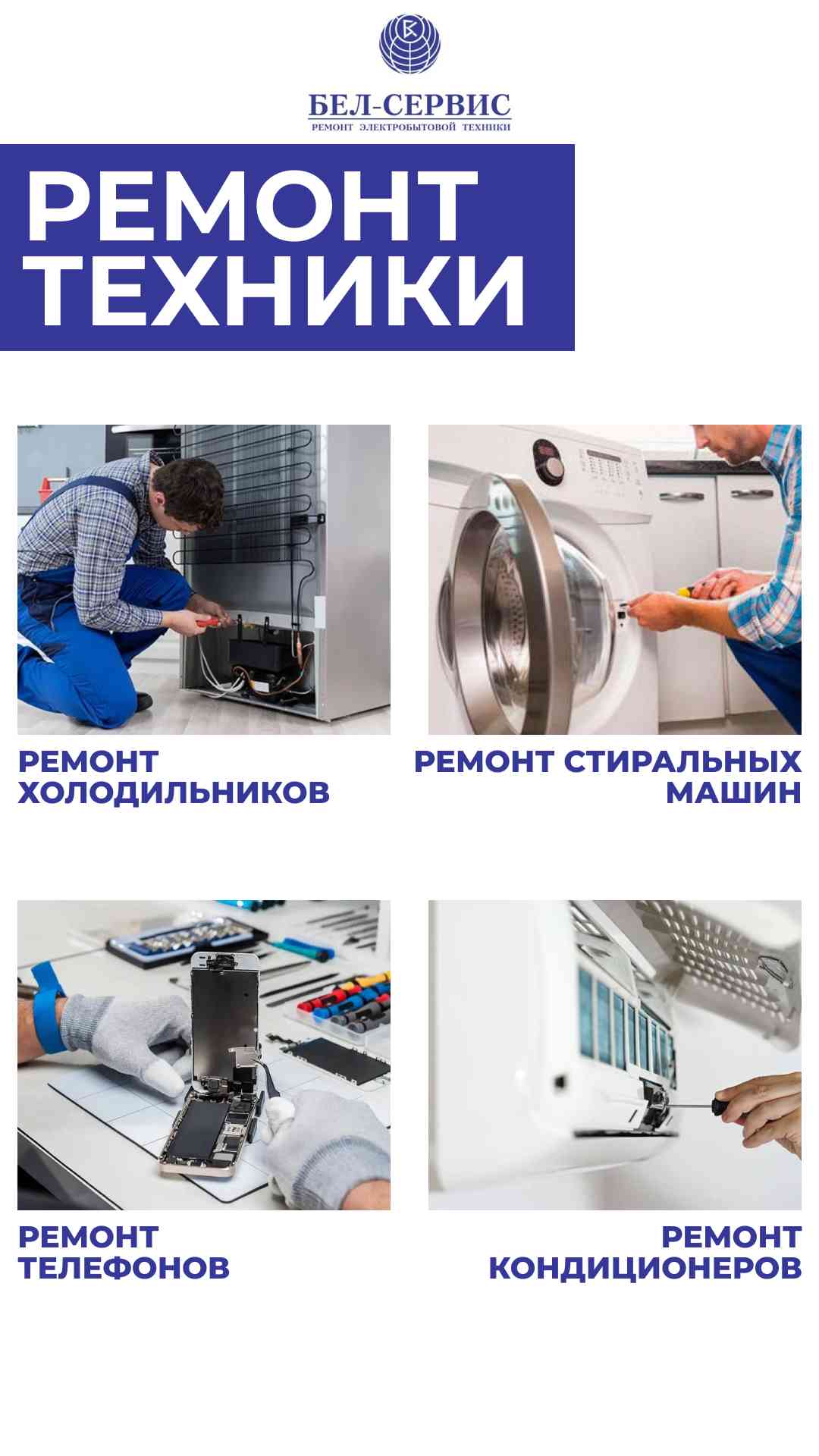 БЕЛ-СЕРВИС
РЕМОНТ ЭЛЕКТРОБЫТОВОЙ ТЕХНИКИ

РЕМОНТ ТЕХНИКИ

РЕМОНТ ХОЛОДИЛЬНИКОВ

РЕМОНТ СТИРАЛЬНЫХ МАШИН

РЕМОНТ ТЕЛЕФОНОВ

РЕМОНТ КОНДИЦИОНЕРОВ